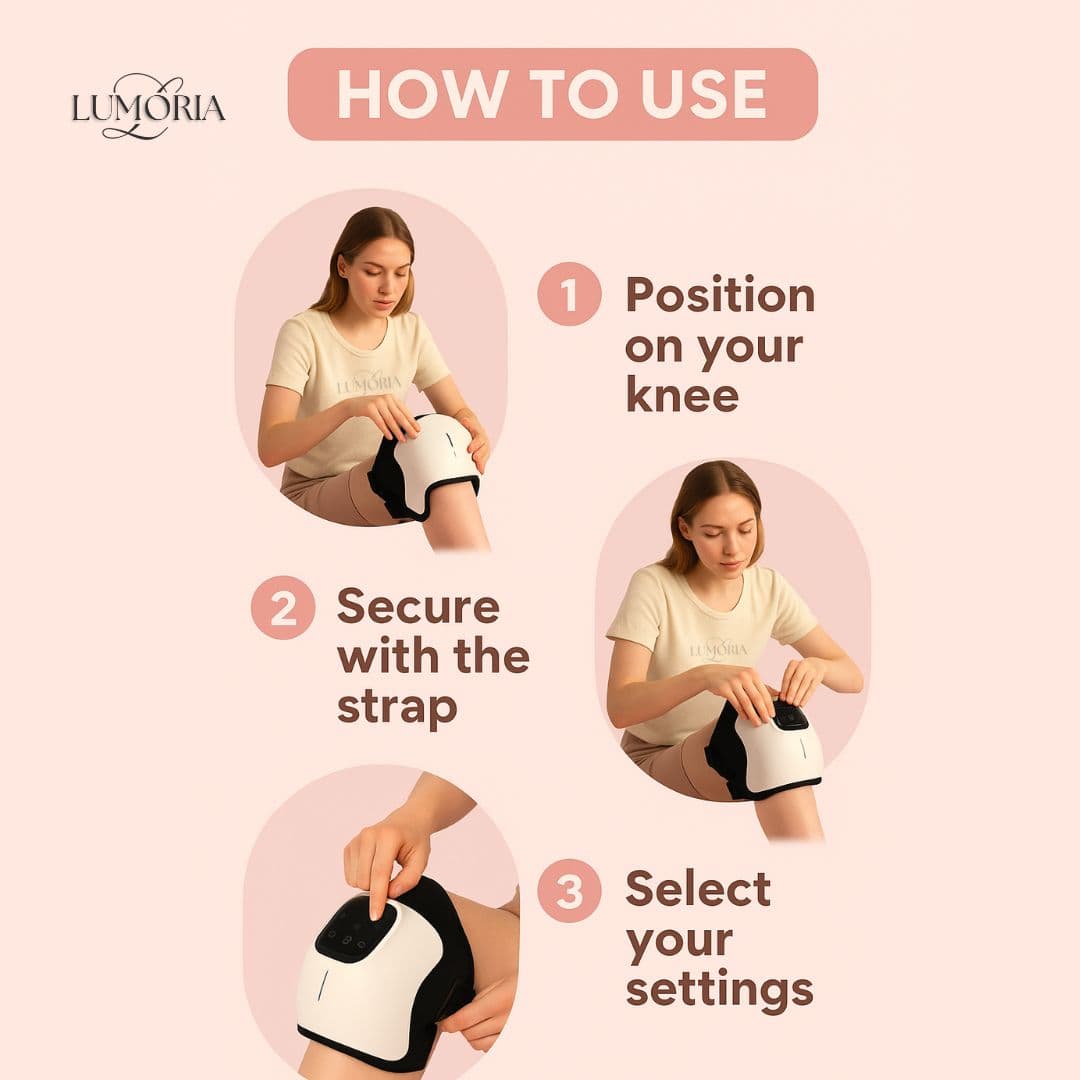 LUMORIA

HOW TO USE

LUMORIA

1 Position on your knee

2 Secure with the strap

LUMORIA

3 Select your settings